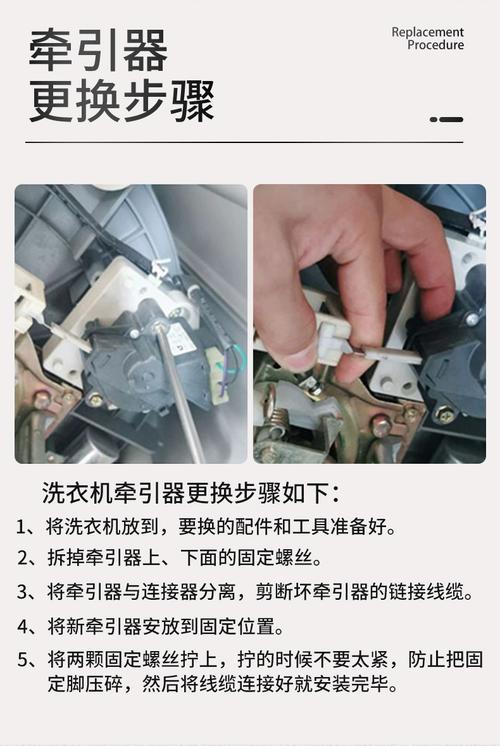 牵引器
更换步骤

Replacement
Procedure

洗衣机牵引器更换步骤如下：

1、将洗衣机放到，要换的配件和工具准备好。

2、拆掉牵引器上、下面的固定螺丝。

3、将牵引器与连接器分离，剪断坏牵引器的链接线缆。

4、将新牵引器安放到固定位置。

5、将两颗固定螺丝拧上，拧的时候不要太紧，防止把固定脚压碎，然后将线缆连接好就安装完毕。