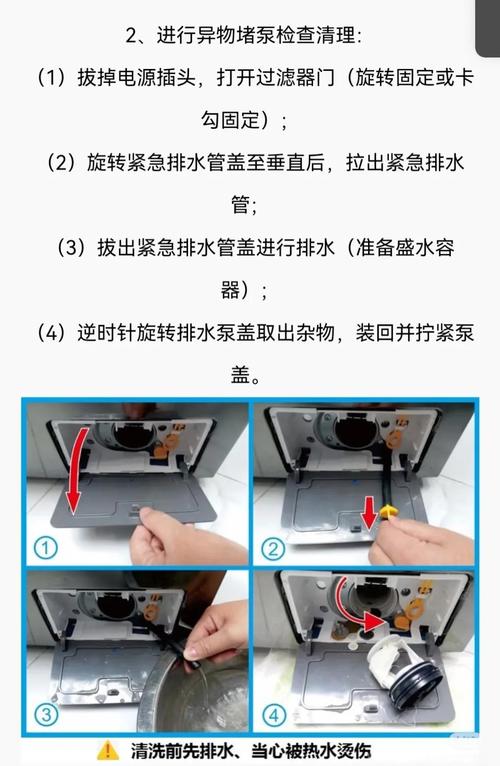 2、进行异物堵泵检查清理:

（1）拔掉电源插头，打开过滤器门（旋转固定或卡勾固定）；

（2）旋转紧急排水管盖至垂直后，拉出紧急排水管;

（3）拔出紧急排水管盖进行排水（准备盛水容器）；

（4）逆时针旋转排水泵盖取出杂物，装回并拧紧泵盖。

①

②

③

④

清洗前先排水、当心被热水烫伤