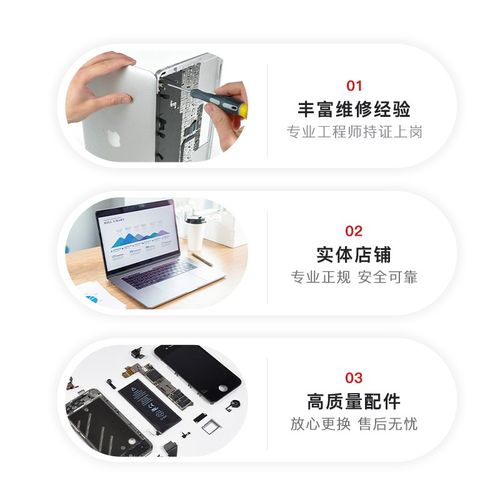 01
丰富维修经验
专业工程师持证上岗

02
实体店铺
专业正规 安全可靠

03
高质量配件
放心更换 售后无忧