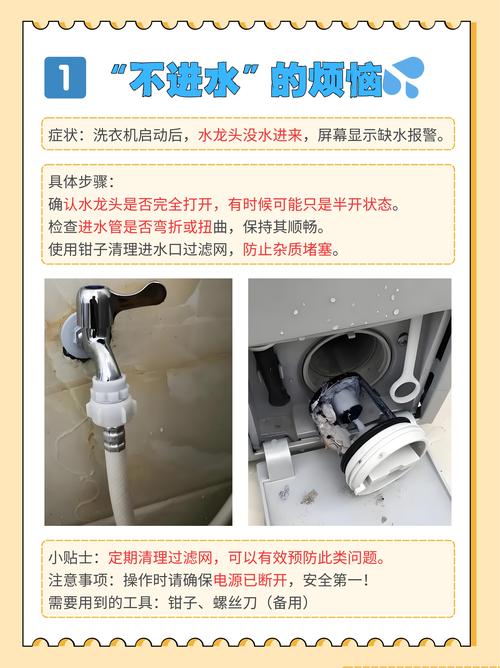 1 “不进水”的烦恼

症状：洗衣机启动后，水龙头没水进来，屏幕显示缺水报警。

具体步骤：
确认水龙头是否完全打开，有时候可能只是半开状态。
检查进水管是否弯折或扭曲，保持其顺畅。
使用钳子清理进水口过滤网，防止杂质堵塞。

小贴士：定期清理过滤网，可以有效预防此类问题。
注意事项：操作时请确保电源已断开，安全第一！
需要用到的工具：钳子、螺丝刀（备用）