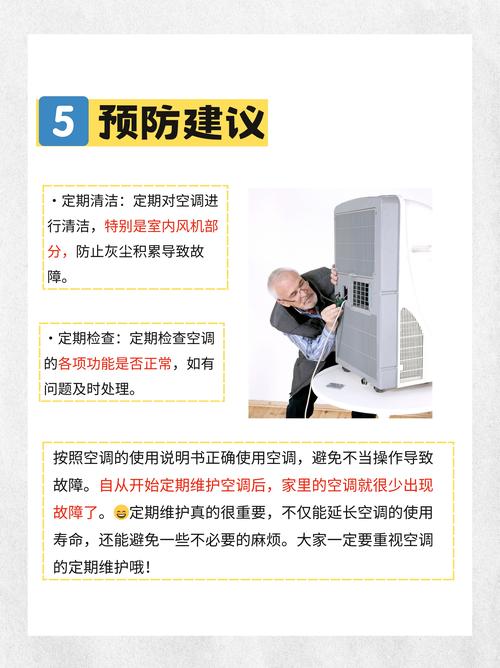 5 预防建议

· 定期清洁：定期对空调进行清洁，特别是室内风机部分，防止灰尘积累导致故障。

· 定期检查：定期检查空调的各项功能是否正常，如有问题及时处理。

按照空调的使用说明书正确使用空调，避免不当操作导致故障。自从开始定期维护空调后，家里的空调就很少出现故障了。😄定期维护真的很重要，不仅能延长空调的使用寿命，还能避免一些不必要的麻烦。大家一定要重视空调的定期维护哦！