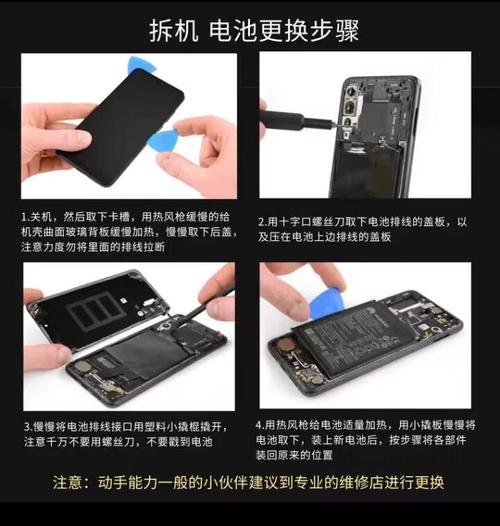 拆机 电池更换步骤

1.关机，然后取下卡槽，用热风枪缓慢的给机壳曲面玻璃背板缓慢加热，慢慢取下后盖，注意力度勿将里面的排线拉断

2.用十字口螺丝刀取下电池排线的盖板，以及压在电池上边排线的盖板

3.慢慢将电池排线接口用塑料小撬棍撬开，注意千万不要用螺丝刀，不要戳到电池

4.用热风枪给电池适量加热，用小撬板慢慢将电池取下，装上新电池后，按步骤将各部件装回原来的位置

注意：动手能力一般的小伙伴建议到专业的维修店进行更换