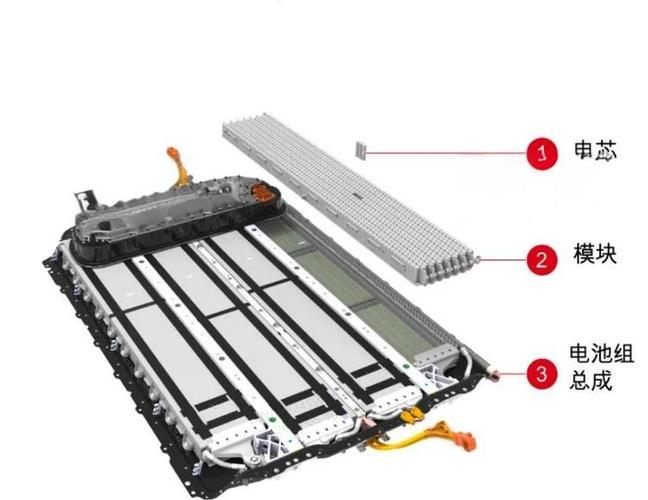 1 电芯

2 模块

3 电池组总成