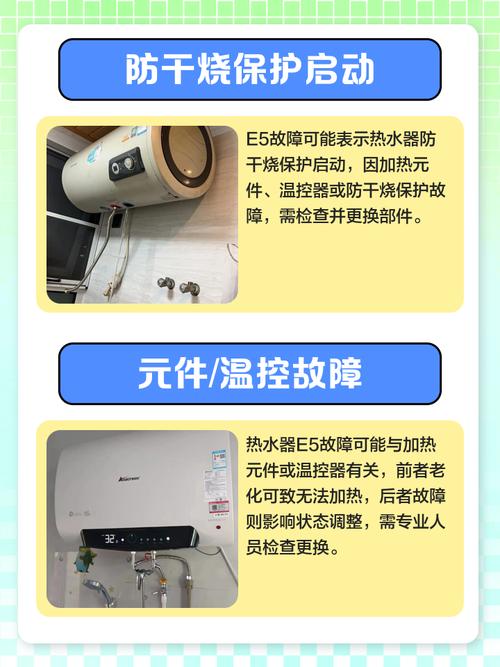 防干烧保护启动

E5故障可能表示热水器防干烧保护启动，因加热元件、温控器或防干烧保护故障，需检查并更换部件。

元件/温控故障

热水器E5故障可能与加热元件或温控器有关，前者老化可致无法加热，后者故障则影响状态调整，需专业人员检查更换。

32