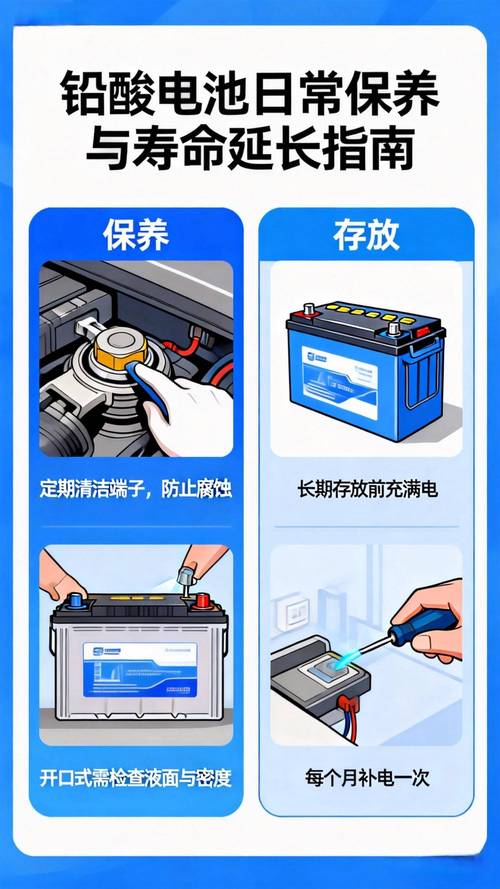 铅酸电池日常保养与寿命延长指南

保养

定期清洁端子，防止腐蚀

开口式需检查液面与密度

存放

长期存放前充满电

每个月补电一次